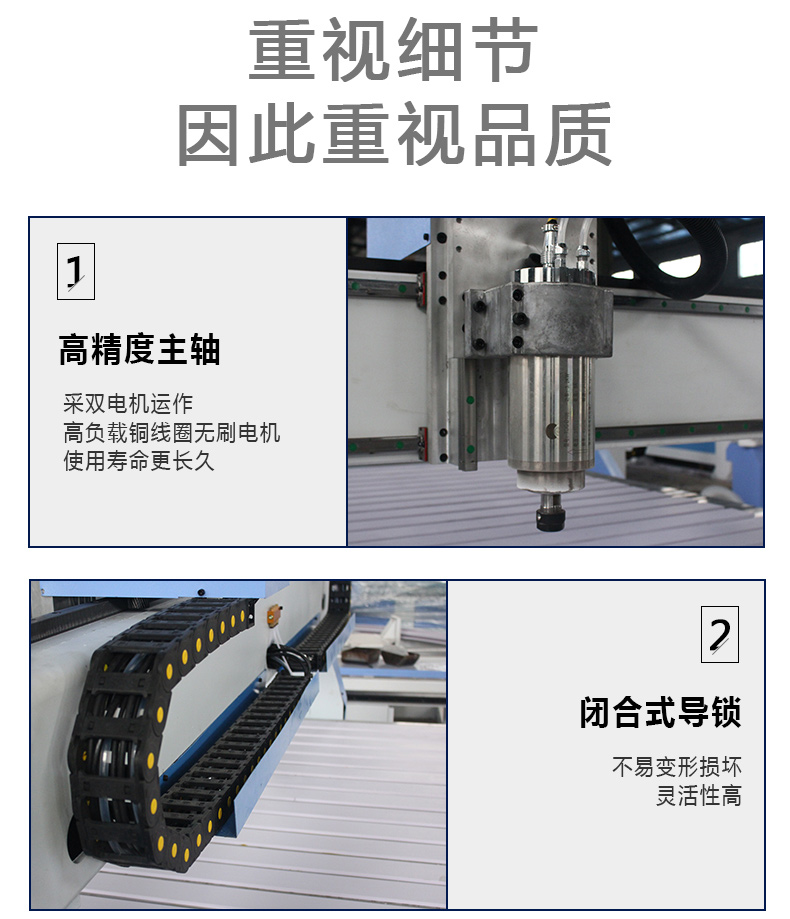 重视细节
因此重视品质

1

高精度主轴

采双电机运作
高负载铜线圈无刷电机
使用寿命更长久

2

闭合式导锁

不易变形损坏
灵活性高