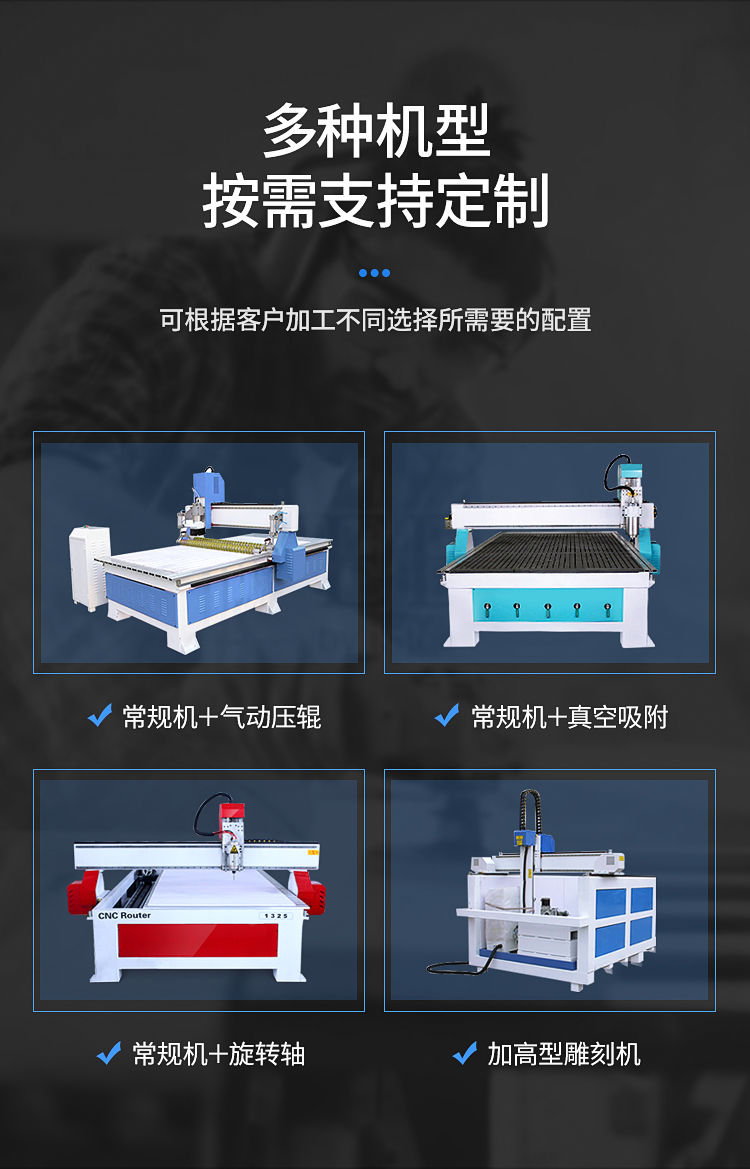 多种机型
按需支持定制

可根据客户加工不同选择所需要的配置

常规机+气动压辊

常规机+真空吸附

CNC Router
1325

常规机+旋转轴

加高型雕刻机