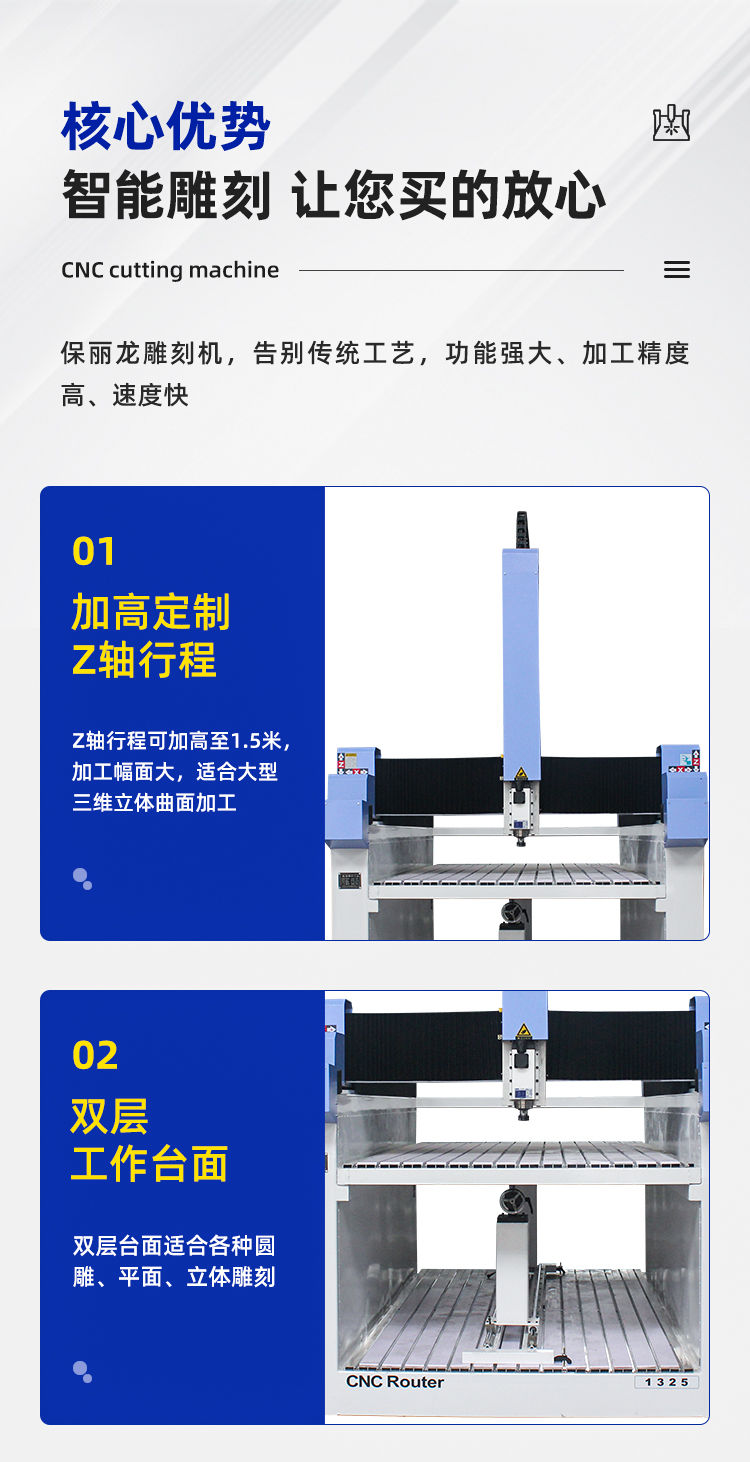 核心优势
智能雕刻 让您买的放心

CNC cutting machine

保丽龙雕刻机，告别传统工艺，功能强大、加工精度高、速度快

01
加高定制
Z轴行程

Z轴行程可加高至1.5米，加工幅面大，适合大型三维立体曲面加工

02
双层
工作台面

双层台面适合各种圆雕、平面、立体雕刻

CNC Router
1325